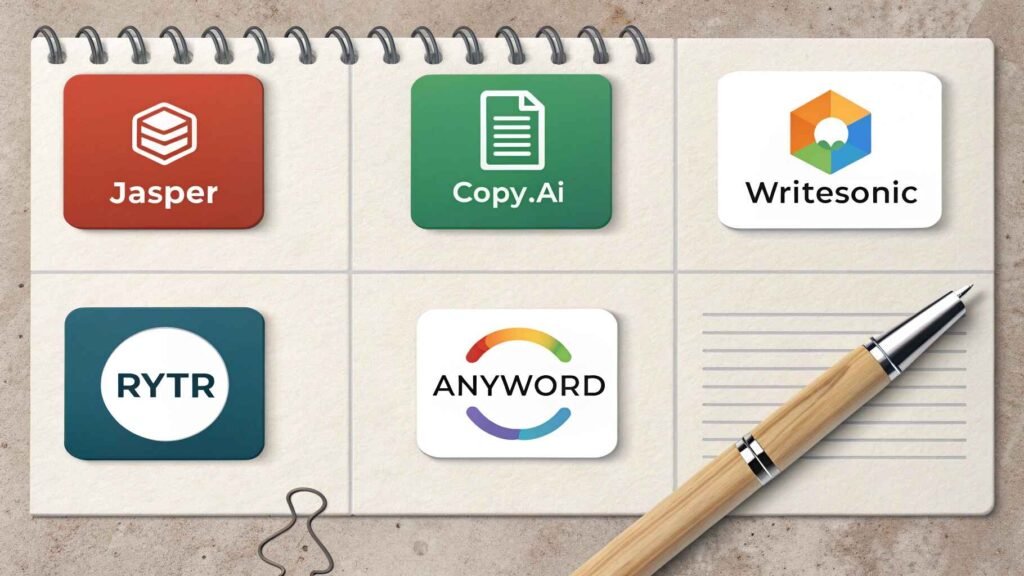 Jasper

Copy.Ai

Writesonic

RYTR

ANYWORD